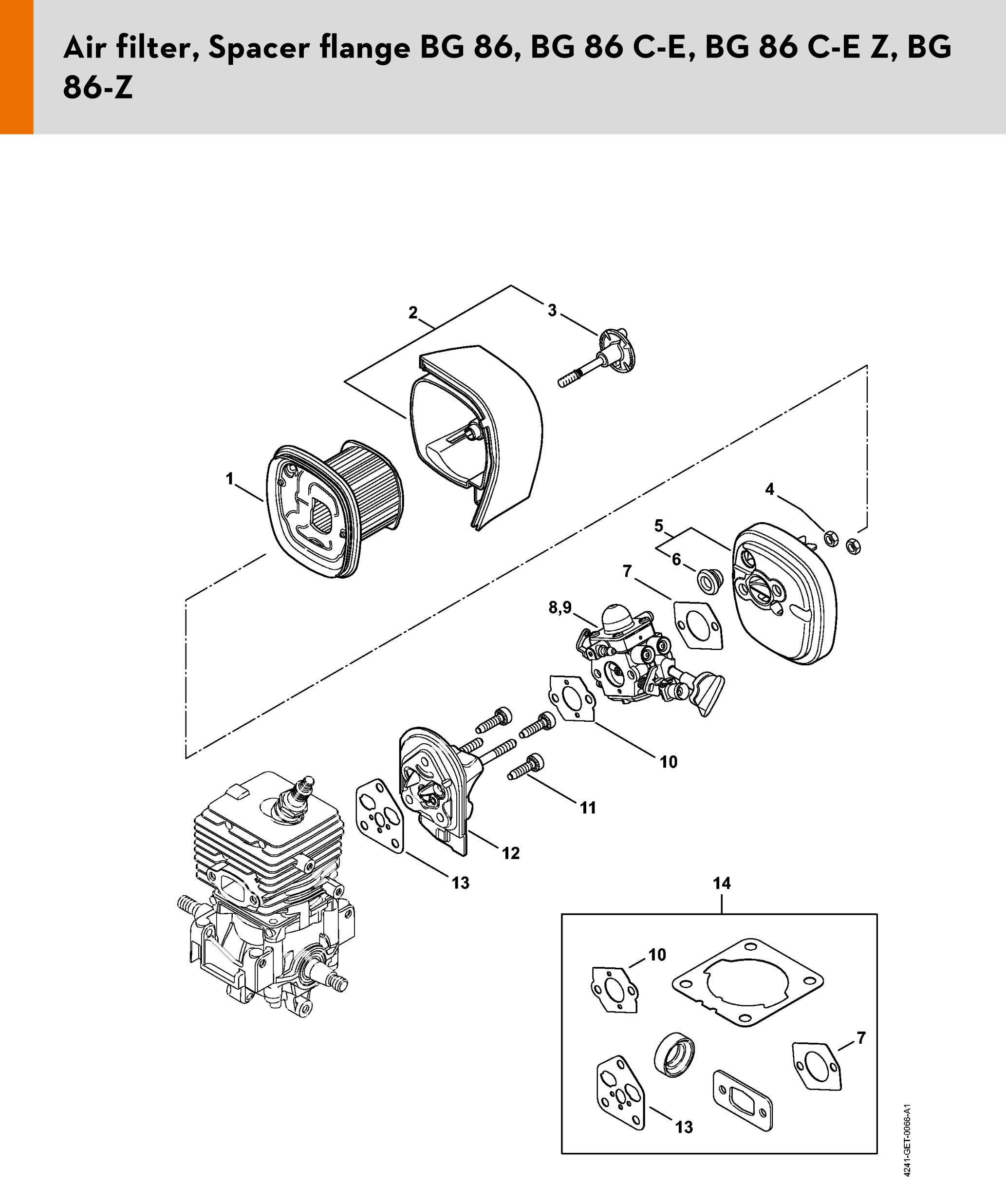 Air filter, Spacer flange BG 86, BG 86 C-E, BG 86 C-E Z, BG 86-Z

2
3
1
4
5
6
7
8,9
10
11
12
13
14
10
7
13
4241-GET-0066-A1